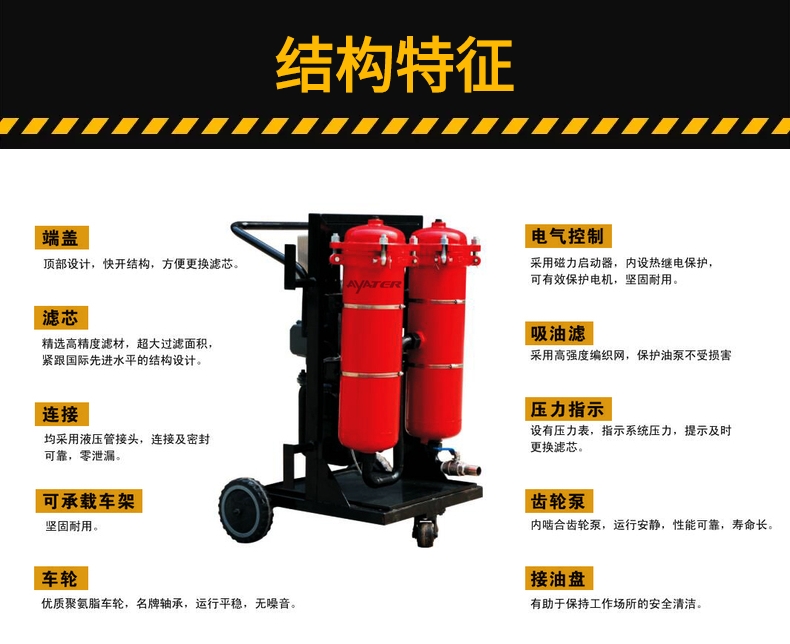 结构特征

端盖
顶部设计，快开结构，方便更换滤芯。

滤芯
精选高精度滤材，超大过滤面积，紧跟国际先进水平的结构设计。

连接
均采用液压管接头，连接及密封可靠，零泄漏。

可承载车架
坚固耐用。

车轮
优质聚氨脂车轮，名牌轴承，运行平稳，无噪音。

AYATER

电气控制
采用磁力启动器，内设热继电保护，可有效保护电机，坚固耐用。

吸油滤
采用高强度编织网，保护油泵不受损害

压力指示
设有压力表，指示系统压力，提示及时更换滤芯。

齿轮泵
内啮合齿轮泵，运行安静，性能可靠，寿命长。

接油盘
有助于保持工作场所的安全清洁。